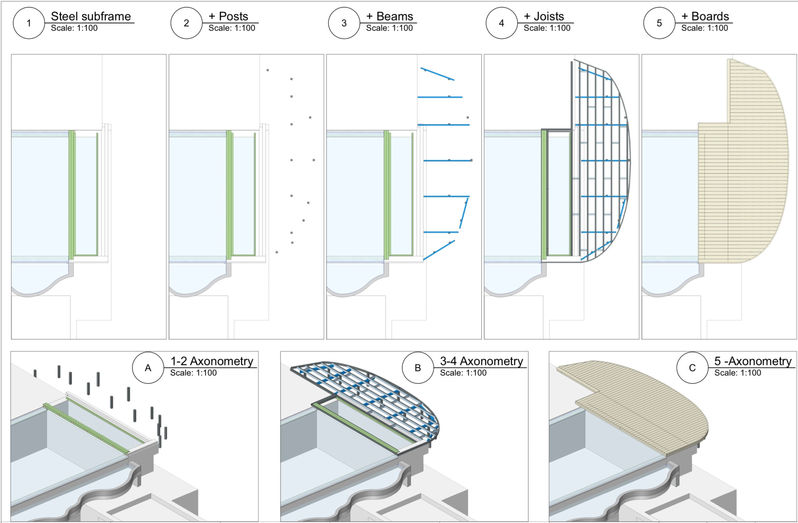 1 Steel subframe
Scale: 1:100

2 + Posts
Scale: 1:100

3 + Beams
Scale: 1:100

4 + Joists
Scale: 1:100

5 + Boards
Scale: 1:100

A 1-2 Axonometry
Scale: 1:100

B 3-4 Axonometry
Scale: 1:100

C 5 -Axonometry
Scale: 1:100